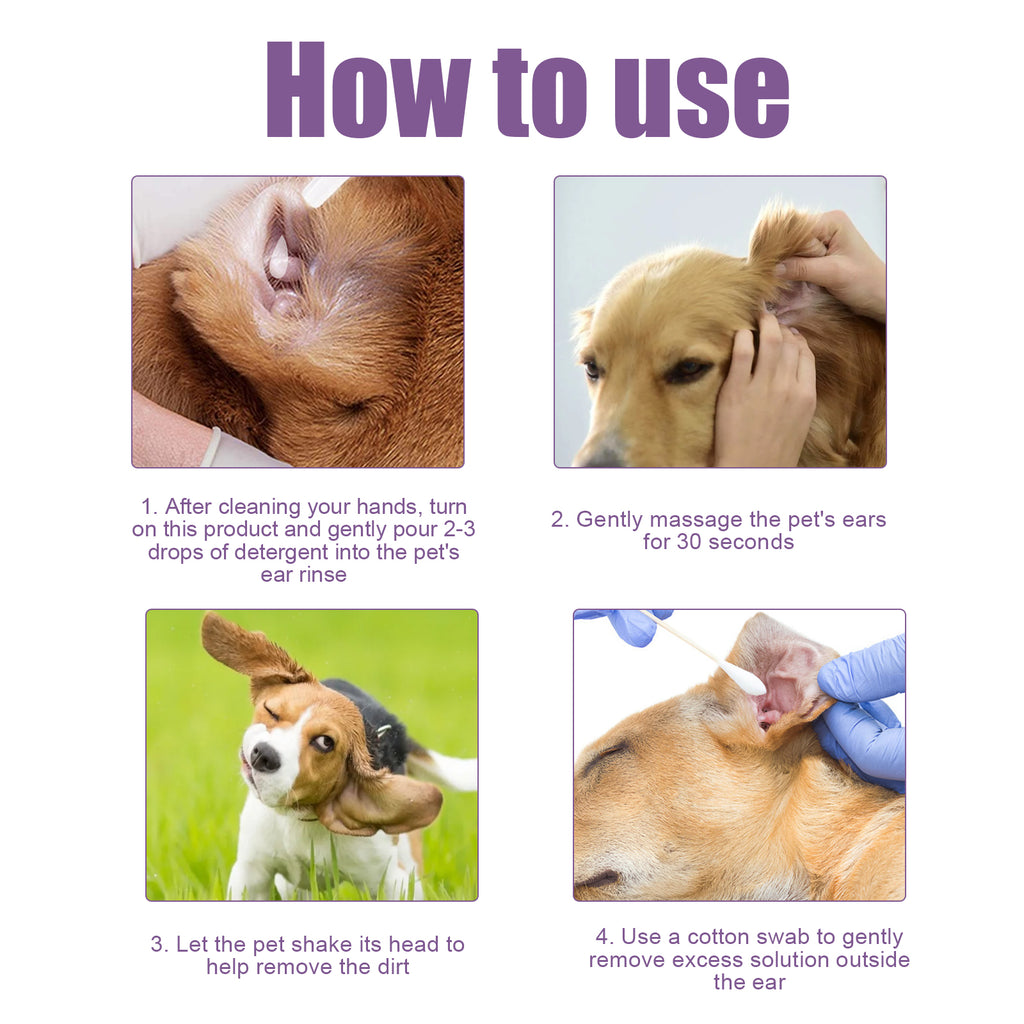 How to use

1. After cleaning your hands, turn on this product and gently pour 2-3 drops of detergent into the pet's ear rinse

2. Gently massage the pet's ears for 30 seconds

3. Let the pet shake its head to help remove the dirt

4. Use a cotton swab to gently remove excess solution outside the ear