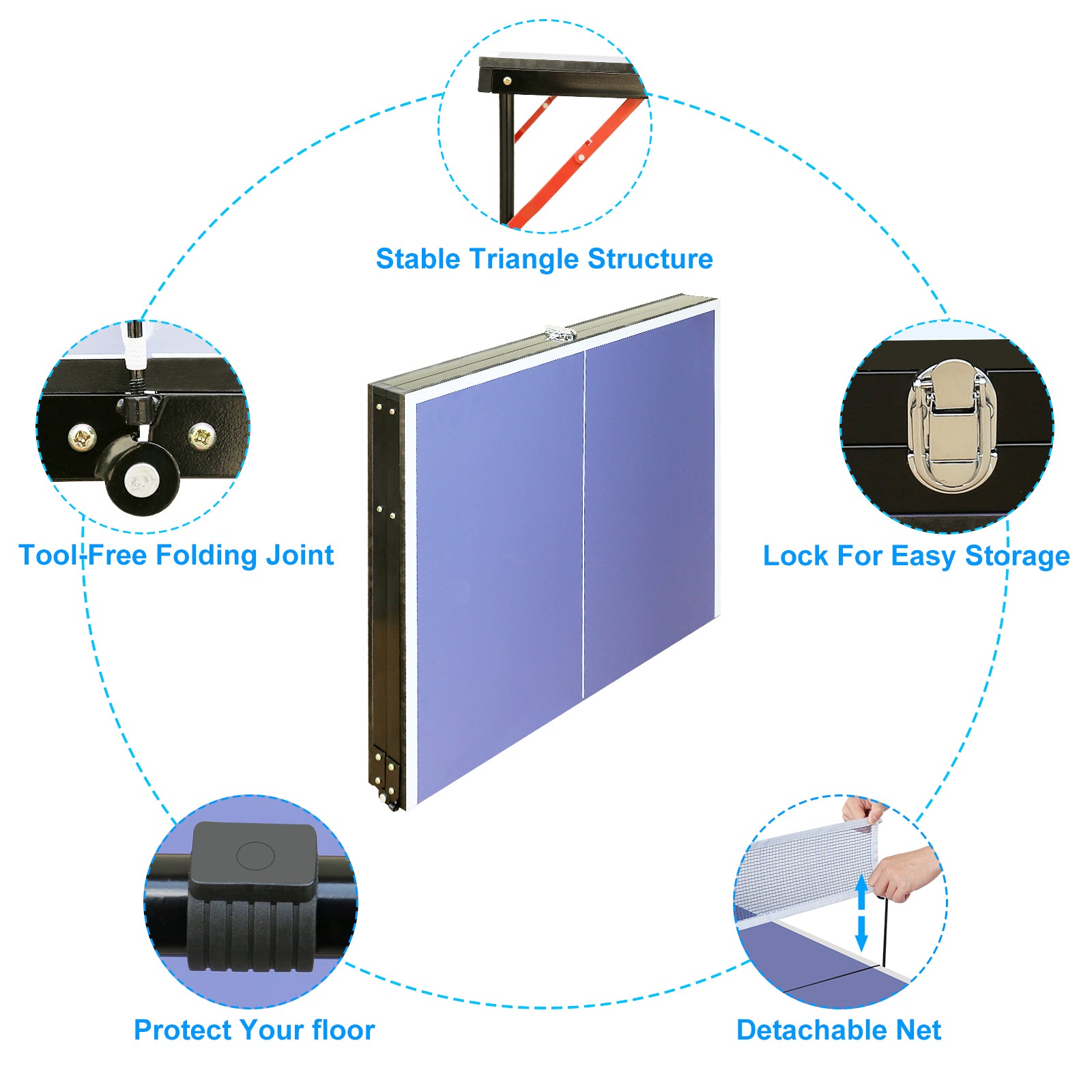 Stable Triangle Structure

Tool-Free Folding Joint

Lock For Easy Storage

Protect Your floor

Detachable Net